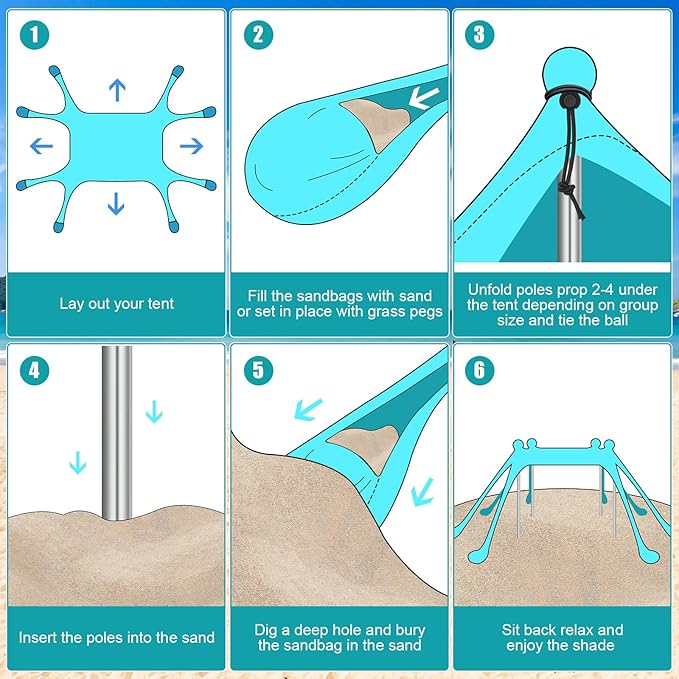 1

Lay out your tent

2

Fill the sandbags with sand or set in place with grass pegs

3

Unfold poles prop 2-4 under the tent depending on group size and tie the ball

4

Insert the poles into the sand

5

Dig a deep hole and bury the sandbag in the sand

6

Sit back relax and enjoy the shade