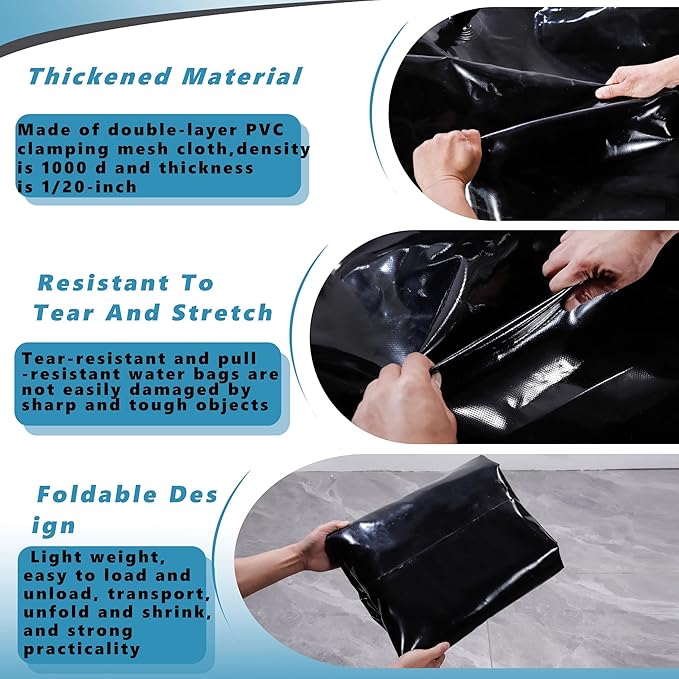 Thickened Material

Made of double-layer PVC clamping mesh cloth,density is 1000 d and thickness is 1/20-inch

Resistant To Tear And Stretch

Tear-resistant and pull -resistant water bags are not easily damaged by sharp and tough objects

Foldable Des ign

Light weight, easy to load and unload, transport, unfold and shrink, and strong practicality