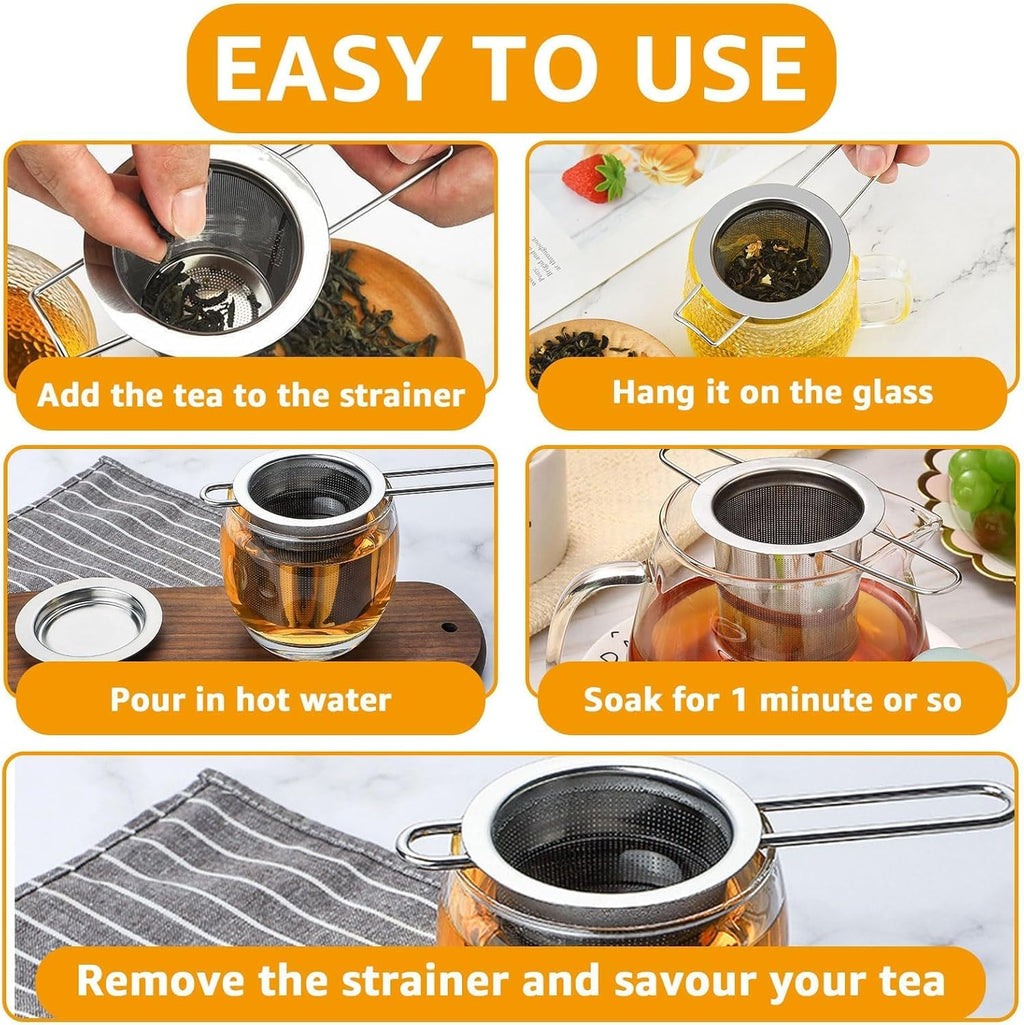 EASY TO USE

Add the tea to the strainer

Hang it on the glass

Pour in hot water

Soak for 1 minute or so

Remove the strainer and savour your tea