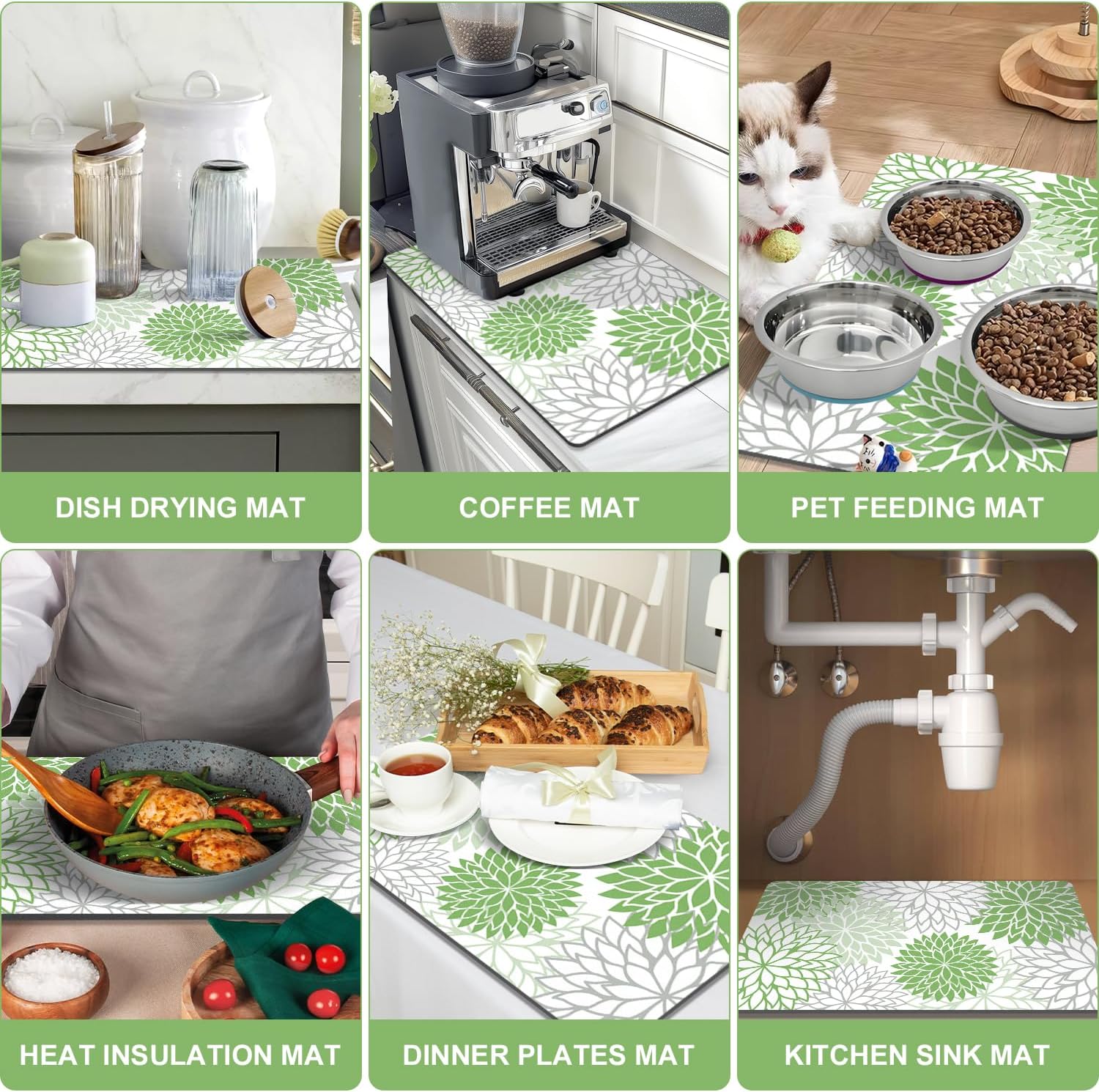 DISH DRYING MAT

COFFEE MAT

PET FEEDING MAT

HEAT INSULATION MAT

DINNER PLATES MAT

KITCHEN SINK MAT