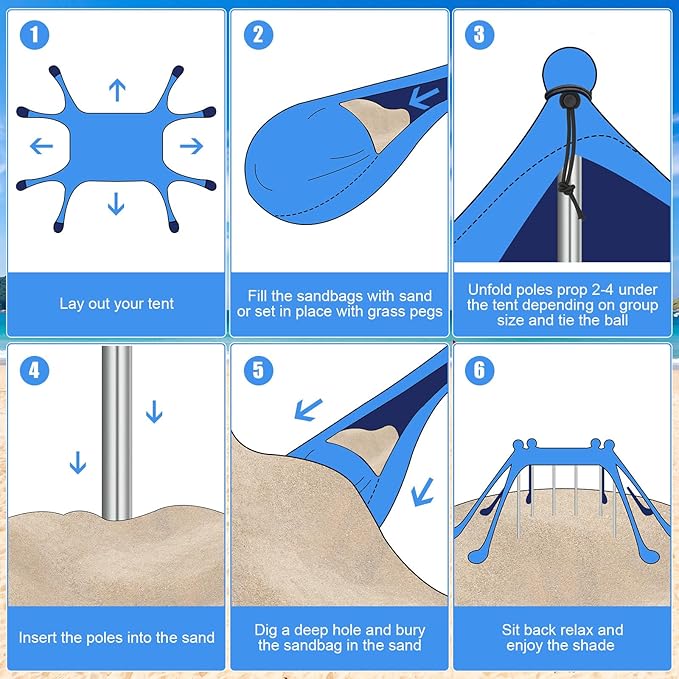 1

Lay out your tent

2

Fill the sandbags with sand or set in place with grass pegs

3

Unfold poles prop 2-4 under the tent depending on group size and tie the ball

4

Insert the poles into the sand

5

Dig a deep hole and bury the sandbag in the sand

6

Sit back relax and enjoy the shade