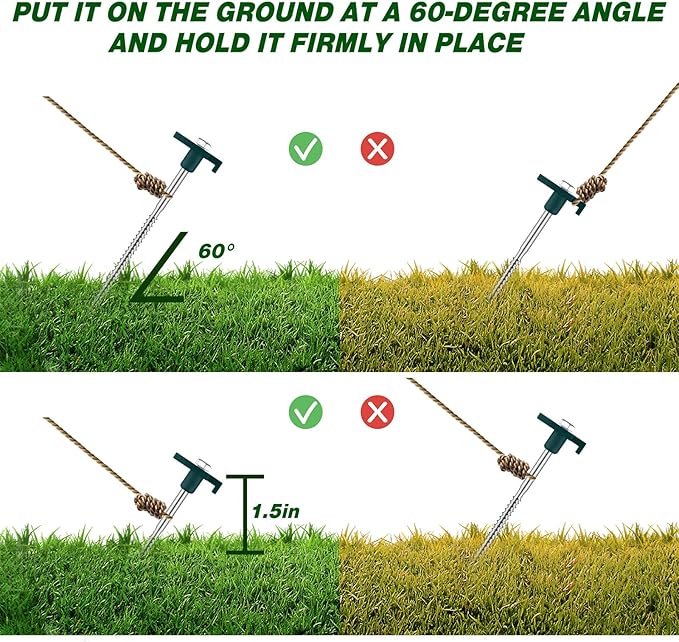 PUT IT ON THE GROUND AT A 60-DEGREE ANGLE AND HOLD IT FIRMLY IN PLACE

60°

1.5in