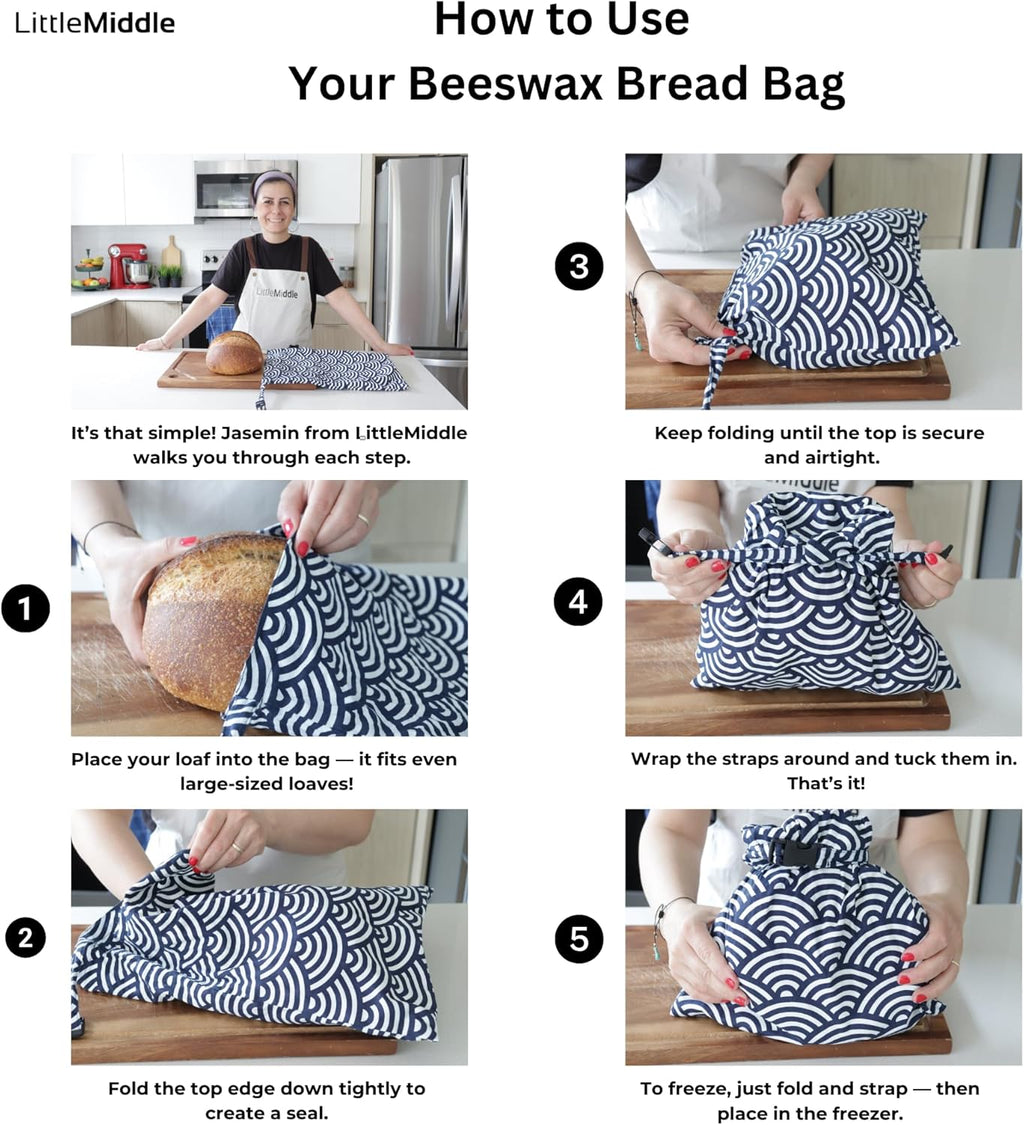 LittleMiddle

How to Use
Your Beeswax Bread Bag

LittleMiddle

It's that simple! Jasemin from LittleMiddle walks you through each step.

1

Place your loaf into the bag — it fits even large-sized loaves!

2

Fold the top edge down tightly to create a seal.

3

Keep folding until the top is secure and airtight.

4

Wrap the straps around and tuck them in. That's it!

5

To freeze, just fold and strap — then place in the freezer.