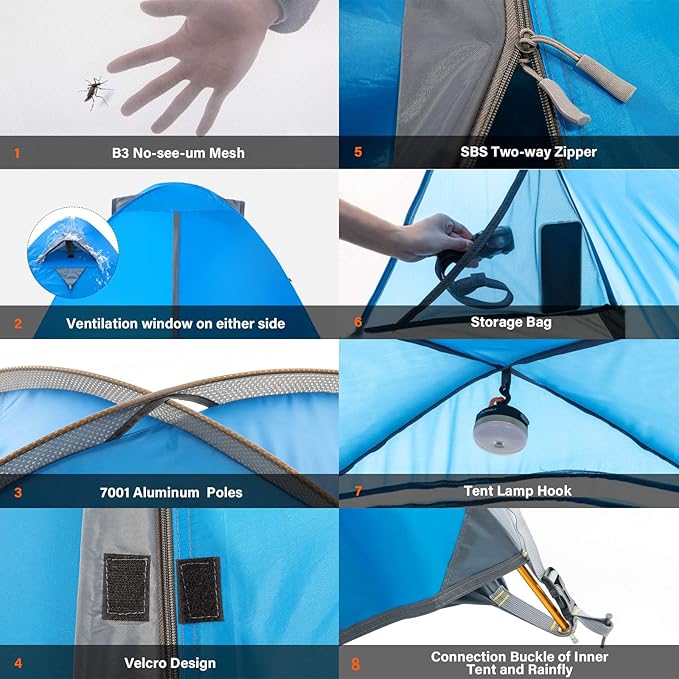 1 B3 No-see-um Mesh

2 Ventilation window on either side

3 7001 Aluminum Poles

4 Velcro Design

5 SBS Two-way Zipper

6 Storage Bag

7 Tent Lamp Hook

8 Connection Buckle of Inner Tent and Rainfly