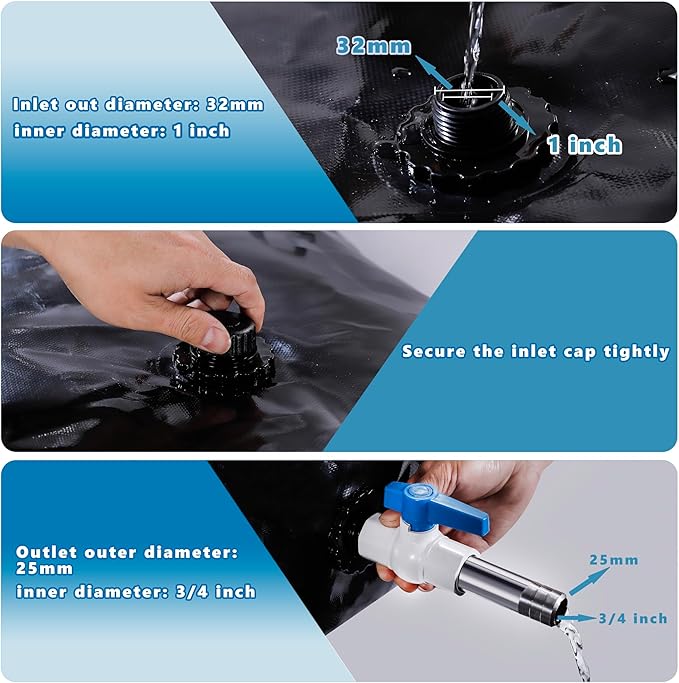 Inlet out diameter: 32mm
inner diameter: 1 inch

32mm

1 inch

Secure the inlet cap tightly

Outlet outer diameter: 25mm
inner diameter: 3/4 inch

25mm

3/4 inch