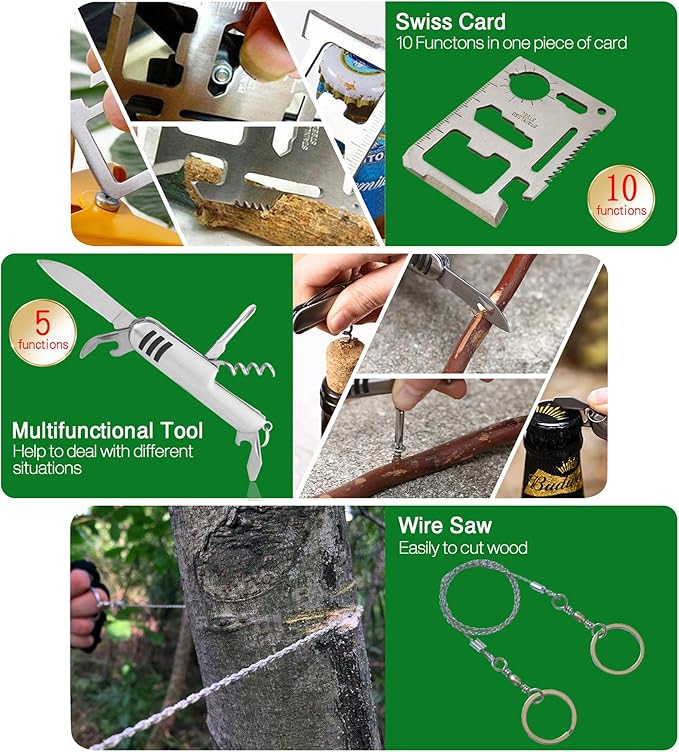 Swiss Card
10 Functons in one piece of card

10
functions

5
functions

Multifunctional Tool
Help to deal with different situations

Wire Saw
Easily to cut wood