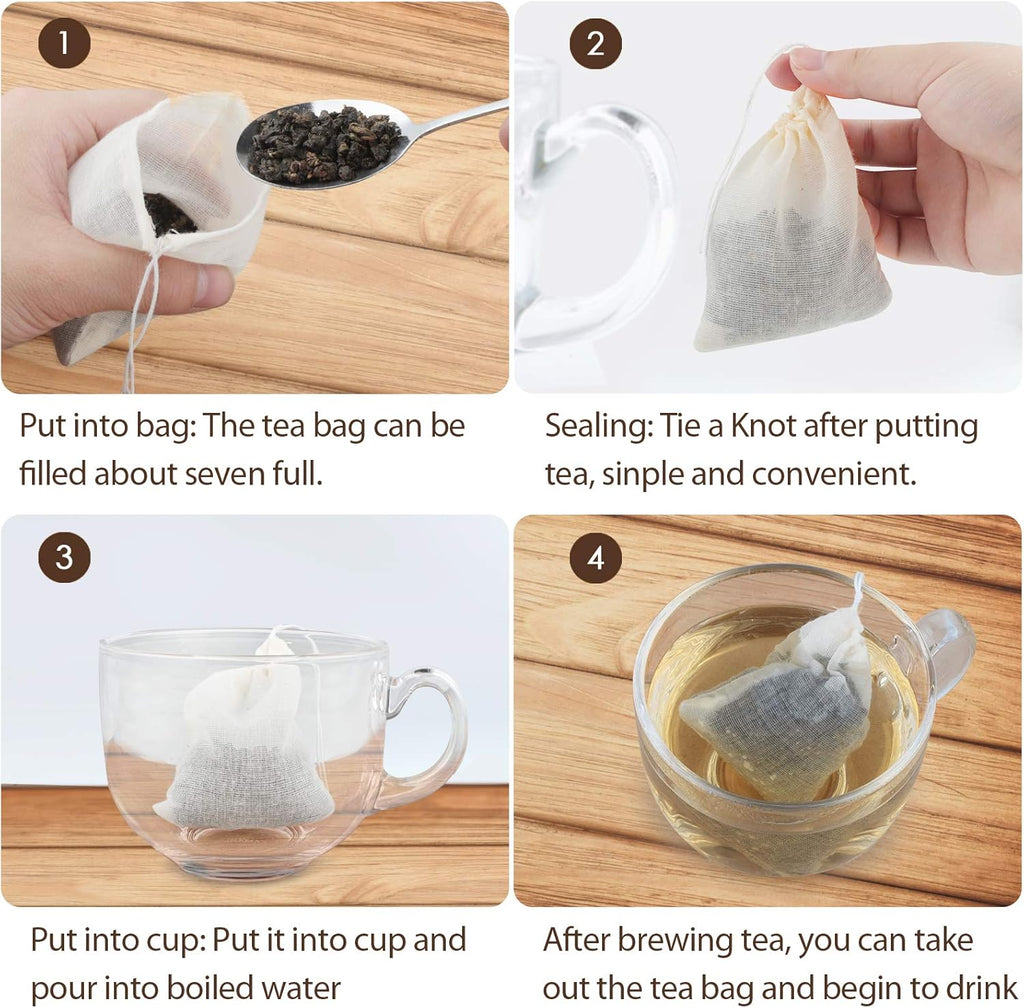 1

Put into bag: The tea bag can be filled about seven full.

2

Sealing: Tie a Knot after putting tea, sinple and convenient.

3

Put into cup: Put it into cup and pour into boiled water

4

After brewing tea, you can take out the tea bag and begin to drink