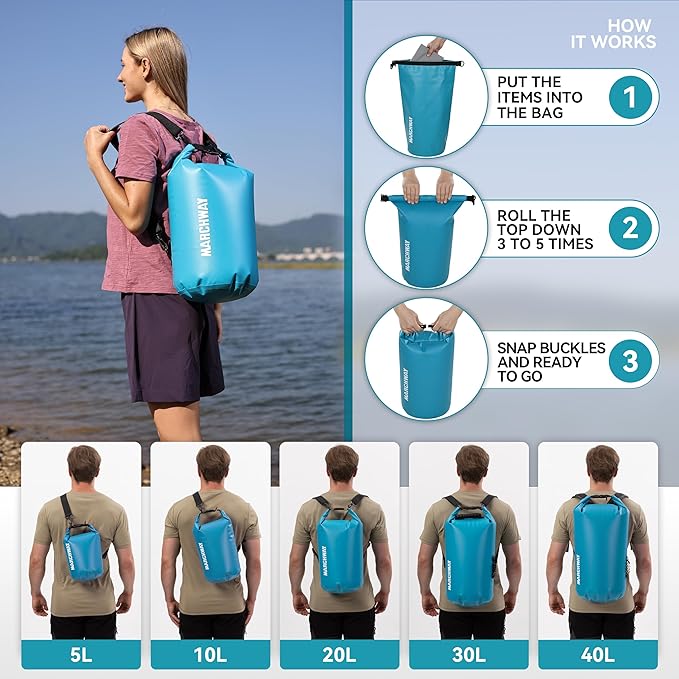 MARCHWAY

HOW IT WORKS

MARCHWAY

PUT THE ITEMS INTO THE BAG

1

MARCHWAY

ROLL THE TOP DOWN 3 TO 5 TIMES

2

MARCHWAY

SNAP BUCKLES AND READY TO GO

3

MARCHWAY

5L

MARCHWAY

10L

MARCHWAY

20L

30L

MARCHWAY

40L