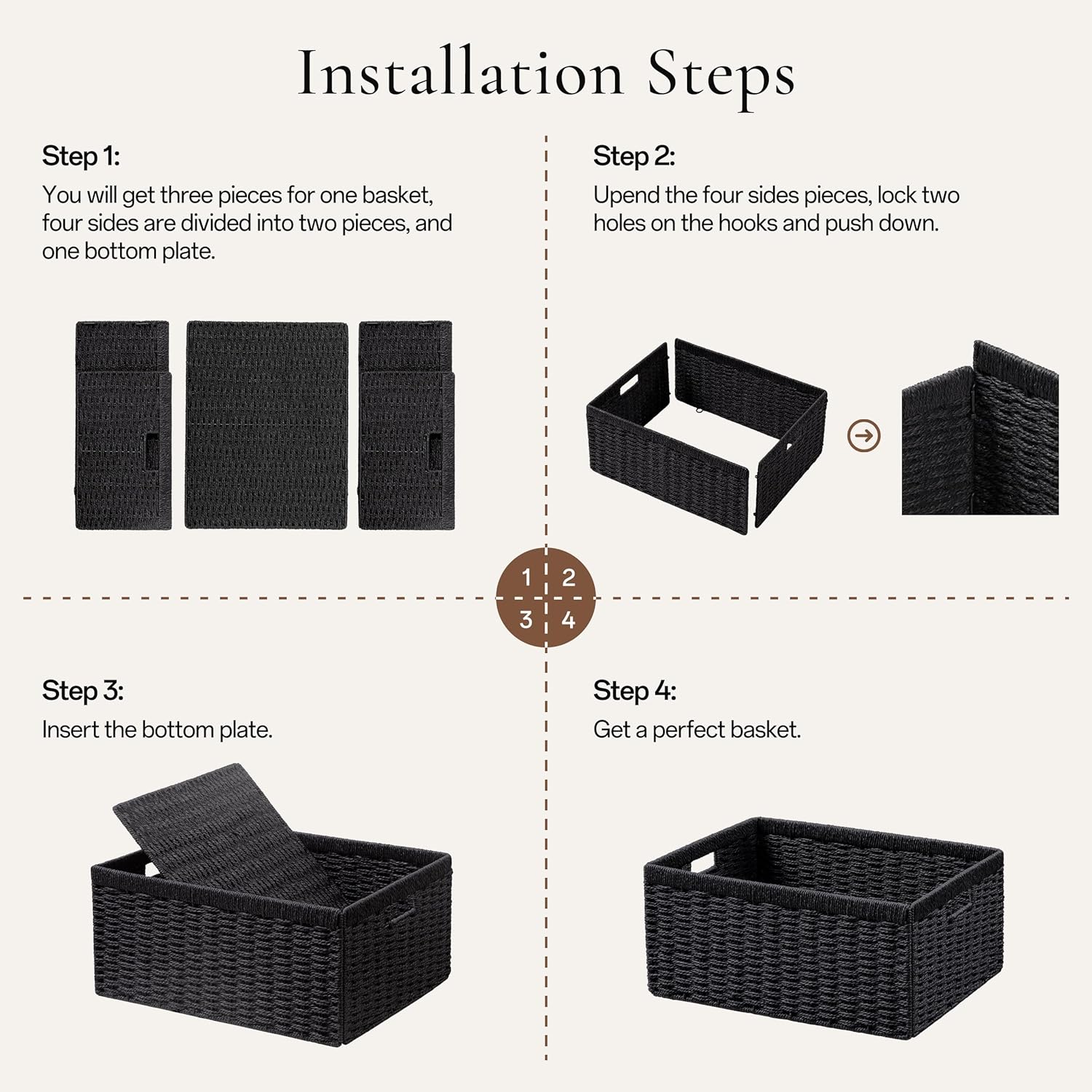 Installation Steps

Step 1:
You will get three pieces for one basket, four sides are divided into two pieces, and one bottom plate.

Step 2:
Upend the four sides pieces, lock two holes on the hooks and push down.

1 2
3 4

Step 3:
Insert the bottom plate.

Step 4:
Get a perfect basket.