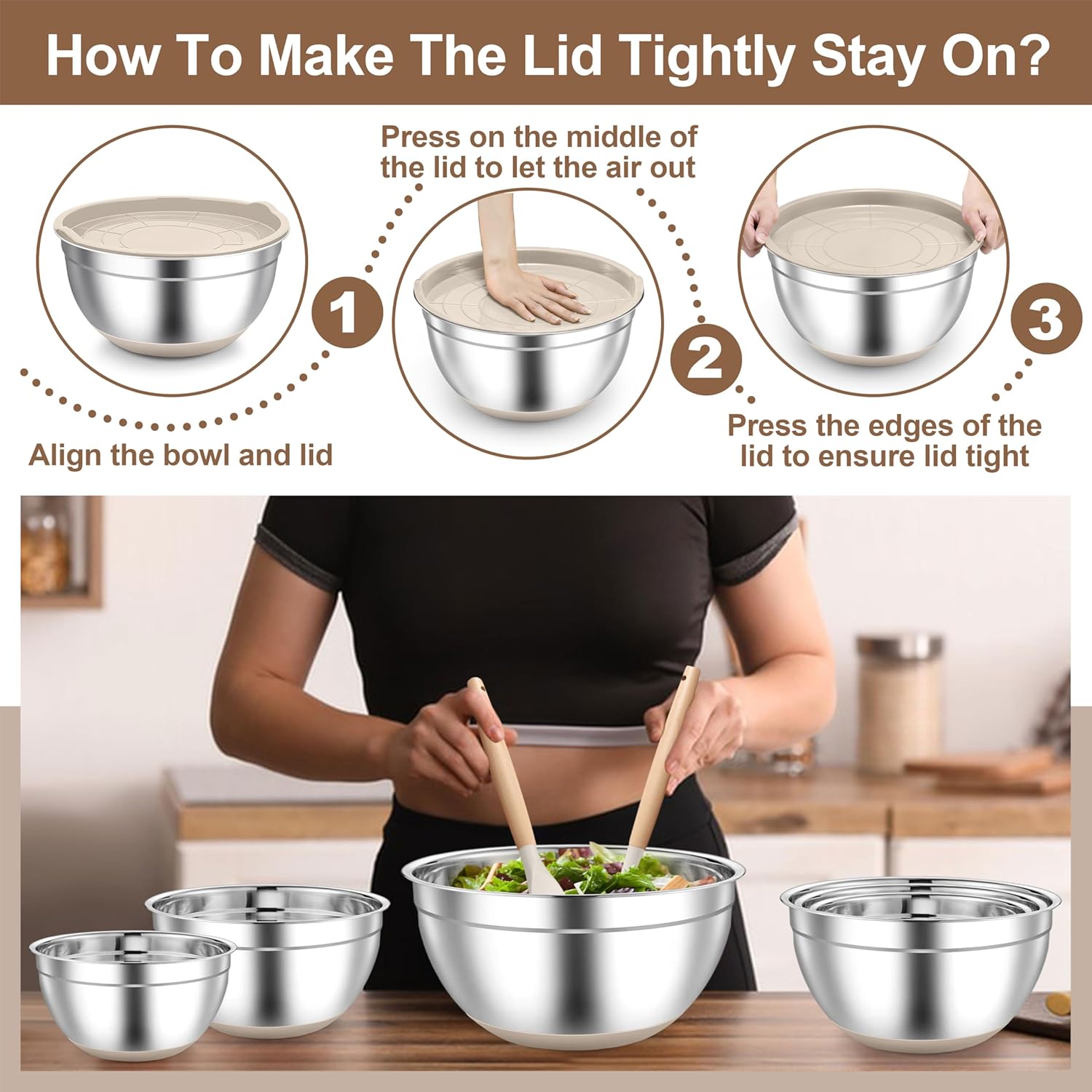 How To Make The Lid Tightly Stay On?

1

Align the bowl and lid

Press on the middle of the lid to let the air out

2

3

Press the edges of the lid to ensure lid tight