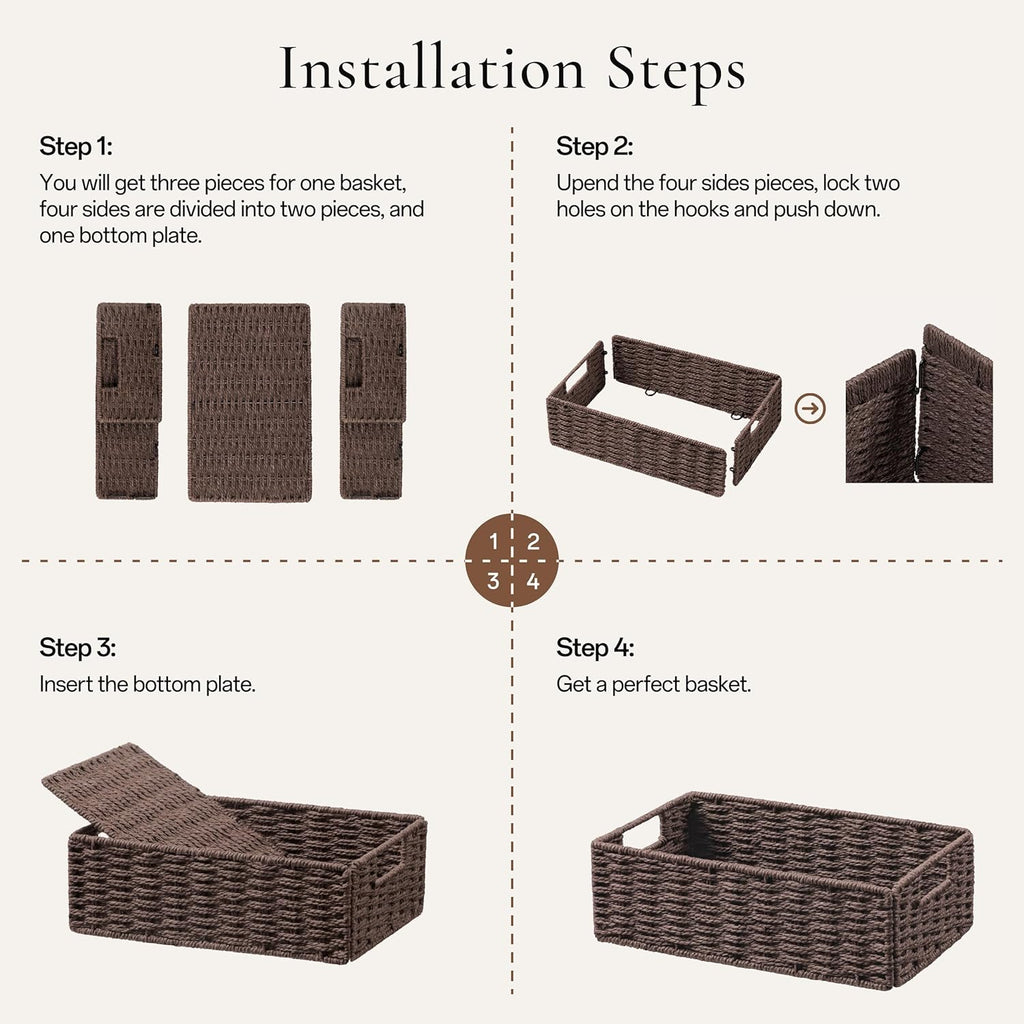 Installation Steps

Step 1:
You will get three pieces for one basket, four sides are divided into two pieces, and one bottom plate.

Step 2:
Upend the four sides pieces, lock two holes on the hooks and push down.

1 2
3 4

Step 3:
Insert the bottom plate.

Step 4:
Get a perfect basket.