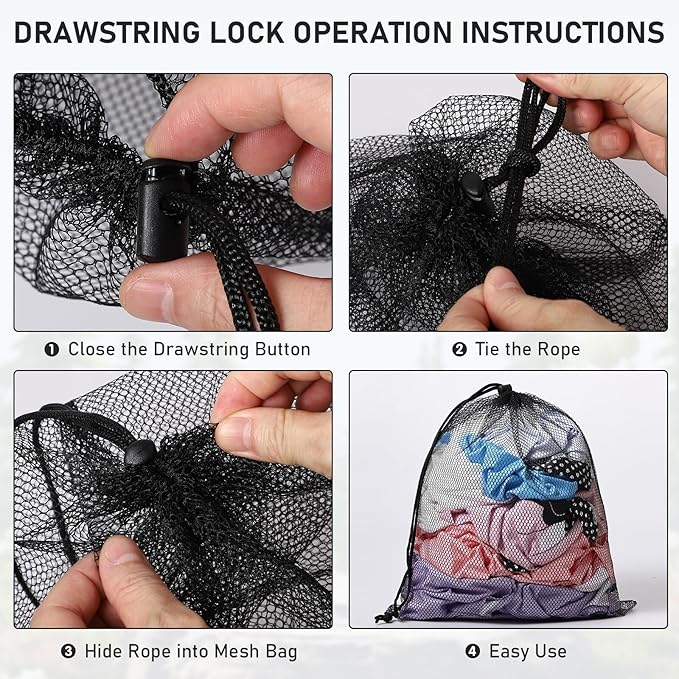 DRAWSTRING LOCK OPERATION INSTRUCTIONS

❶ Close the Drawstring Button

❷ Tie the Rope

❸ Hide Rope into Mesh Bag

❹ Easy Use