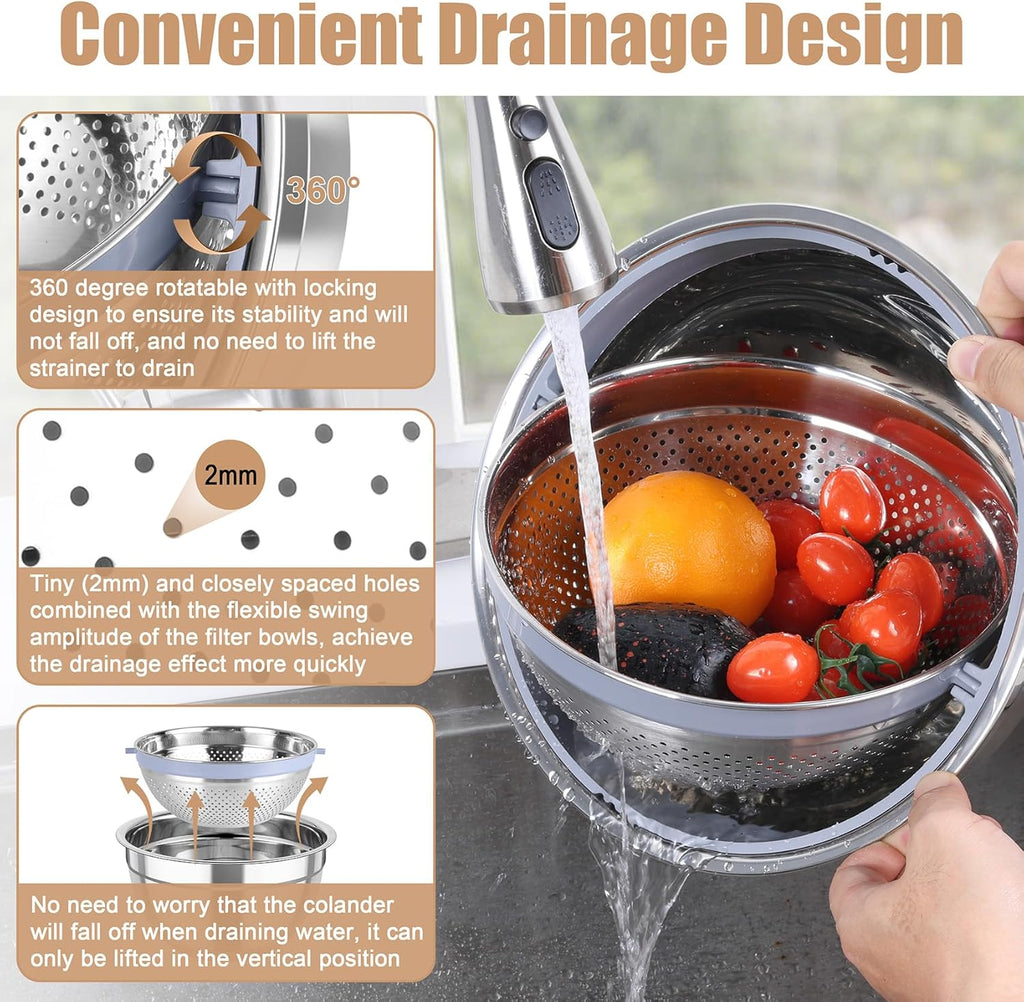 Convenient Drainage Design

360°

360 degree rotatable with locking design to ensure its stability and will not fall off, and no need to lift the strainer to drain

2mm

Tiny (2mm) and closely spaced holes combined with the flexible swing amplitude of the filter bowls, achieve the drainage effect more quickly

No need to worry that the colander will fall off when draining water, it can only be lifted in the vertical position