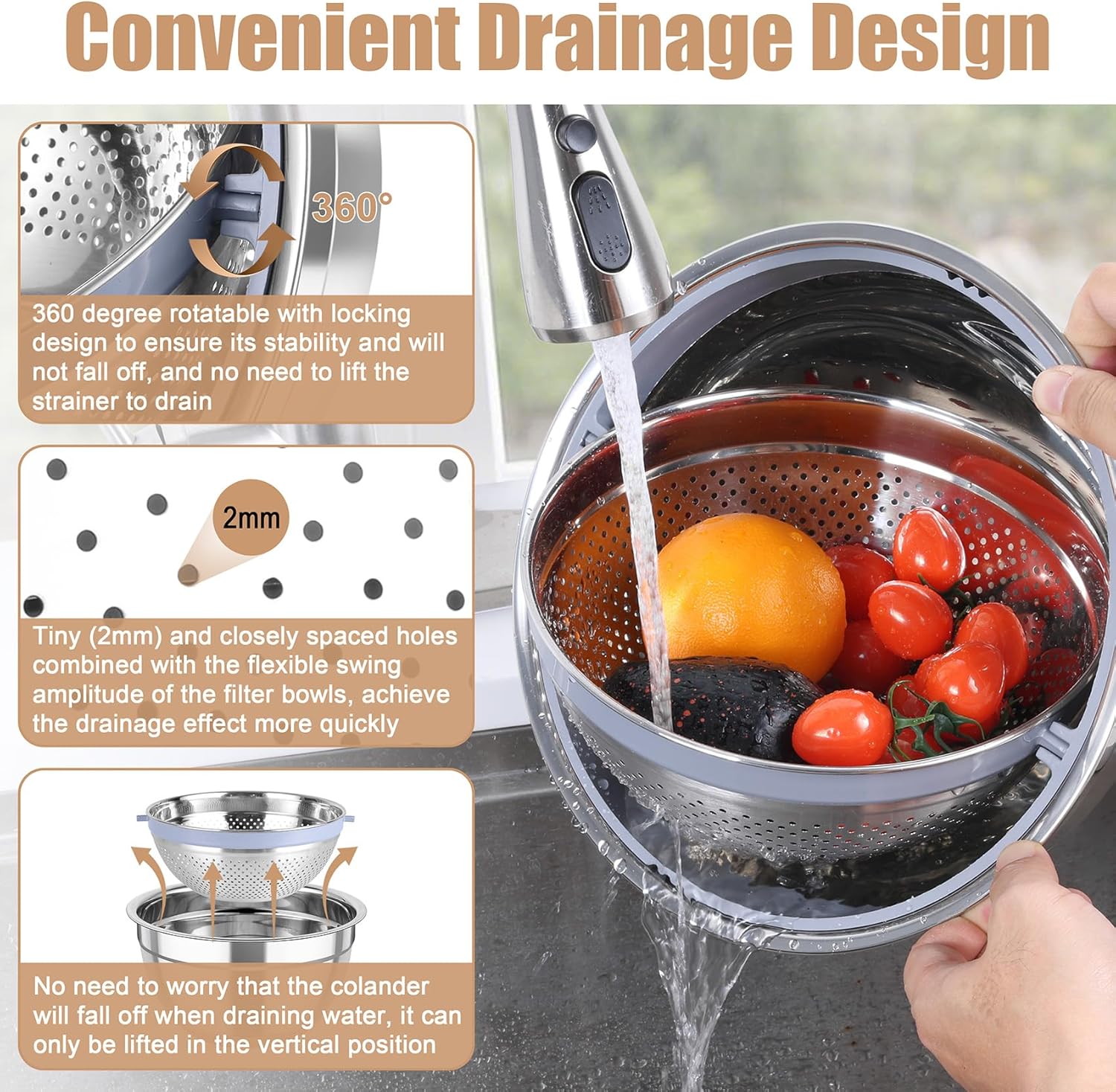 Convenient Drainage Design

360°

360 degree rotatable with locking design to ensure its stability and will not fall off, and no need to lift the strainer to drain

2mm

Tiny (2mm) and closely spaced holes combined with the flexible swing amplitude of the filter bowls, achieve the drainage effect more quickly

No need to worry that the colander will fall off when draining water, it can only be lifted in the vertical position