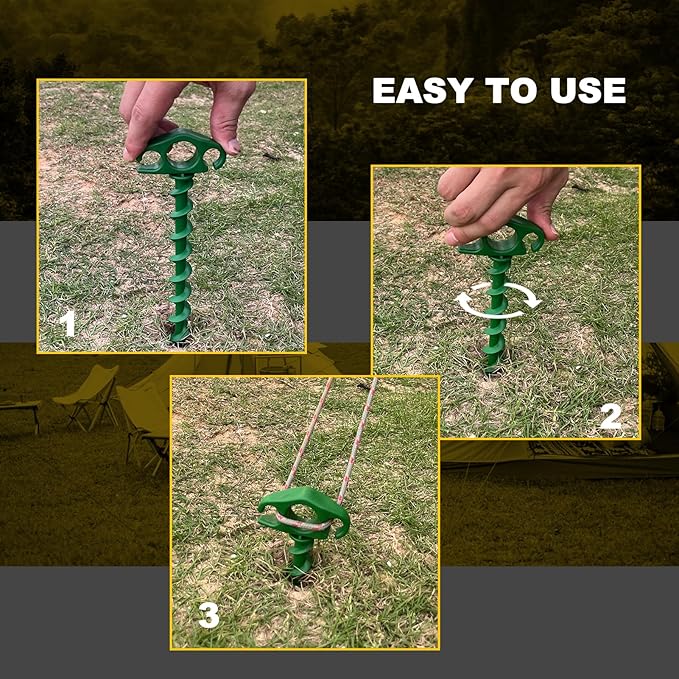 EASY TO USE

1

2

3