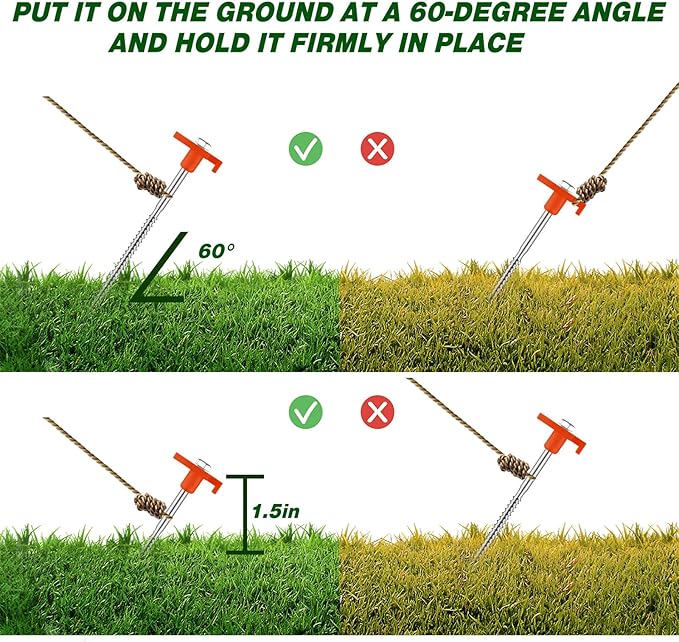 PUT IT ON THE GROUND AT A 60-DEGREE ANGLE AND HOLD IT FIRMLY IN PLACE

60°

1.5in