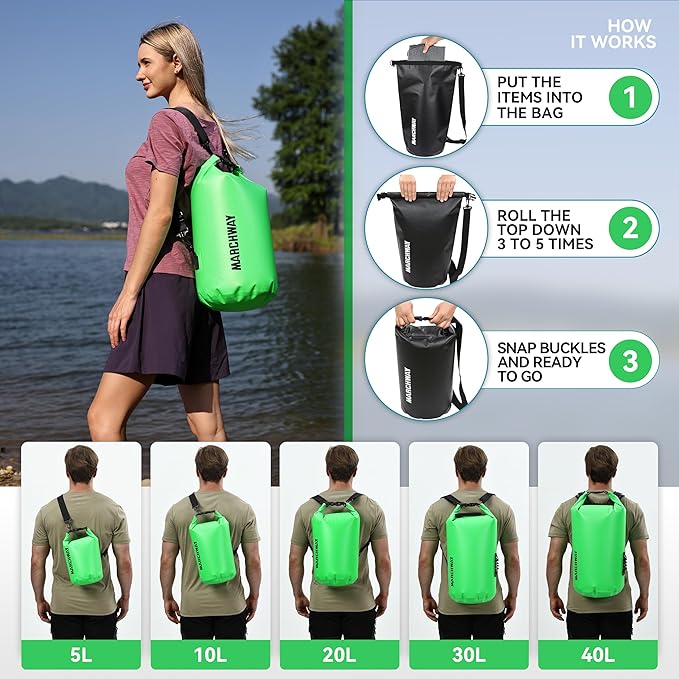 MARCHWAY

HOW IT WORKS

MARCHWAY

PUT THE ITEMS INTO THE BAG

1

MARCHWAY

ROLL THE TOP DOWN 3 TO 5 TIMES

2

MARCHWAY

SNAP BUCKLES AND READY TO GO

3

MARCHWAY

5L

MARCHWAY

10L

MARCHWAY

20L

MARCHWAY

30L

MARCHWAY

40L