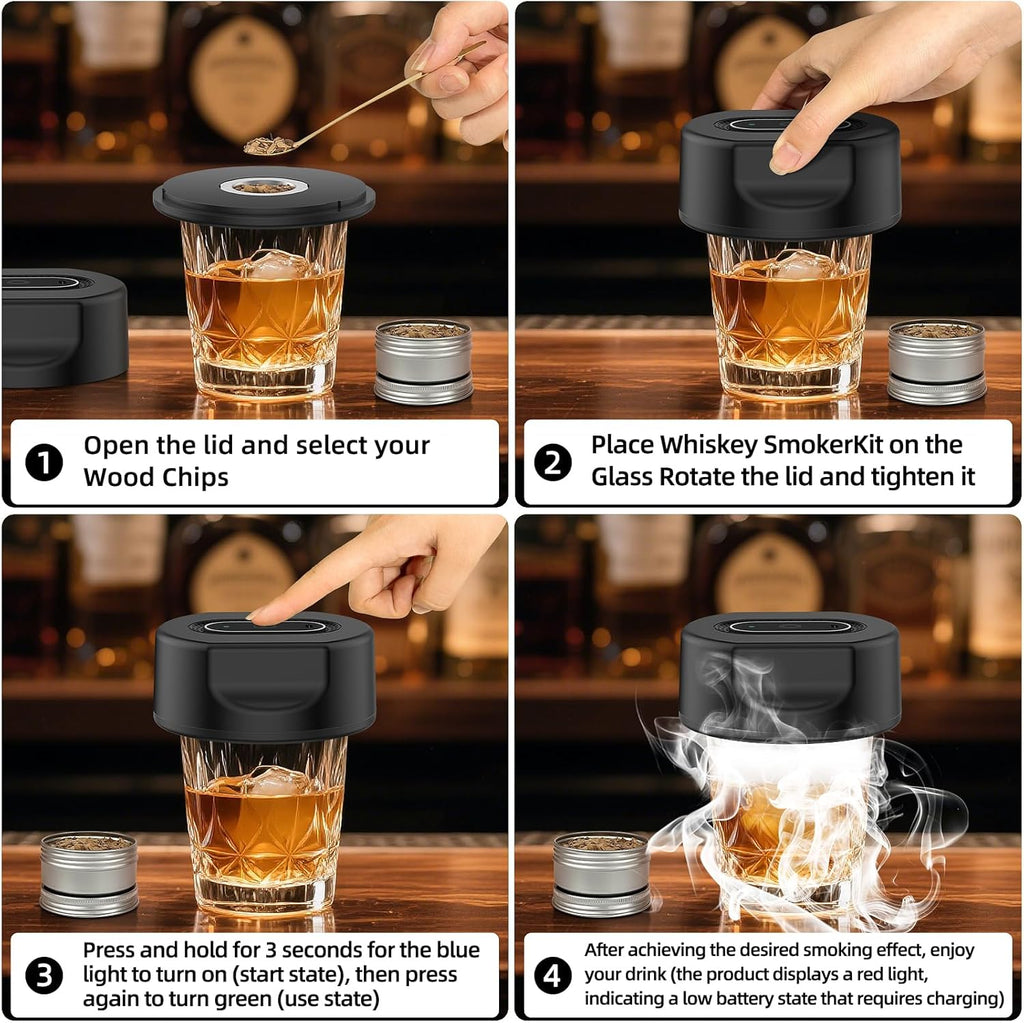 1 Open the lid and select your Wood Chips

2 Place Whiskey SmokerKit on the Glass Rotate the lid and tighten it

3 Press and hold for 3 seconds for the blue light to turn on (start state), then press again to turn green (use state)

4 After achieving the desired smoking effect, enjoy your drink (the product displays a red light, indicating a low battery state that requires charging)