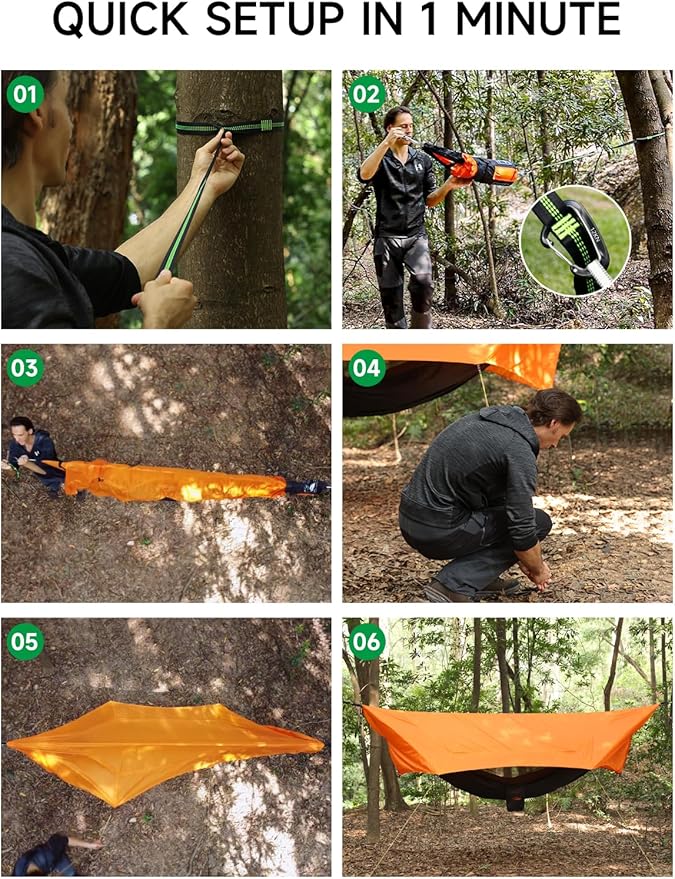 QUICK SETUP IN 1 MINUTE

01

02

03

04

05

06