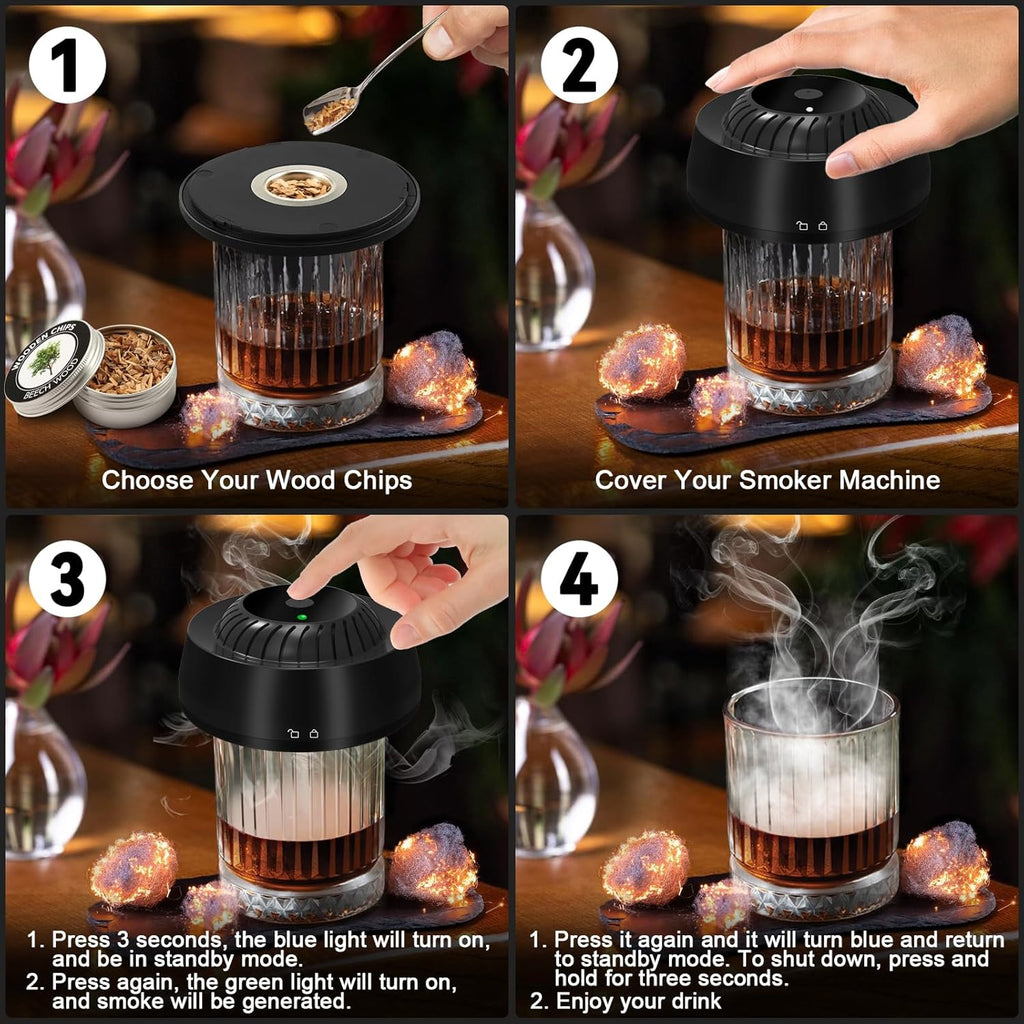 1

WOODEN CHIPS
BEECH WOOD

Choose Your Wood Chips

2

Cover Your Smoker Machine

3

1. Press 3 seconds, the blue light will turn on, and be in standby mode.
2. Press again, the green light will turn on, and smoke will be generated.

4

1. Press it again and it will turn blue and return to standby mode. To shut down, press and hold for three seconds.
2. Enjoy your drink