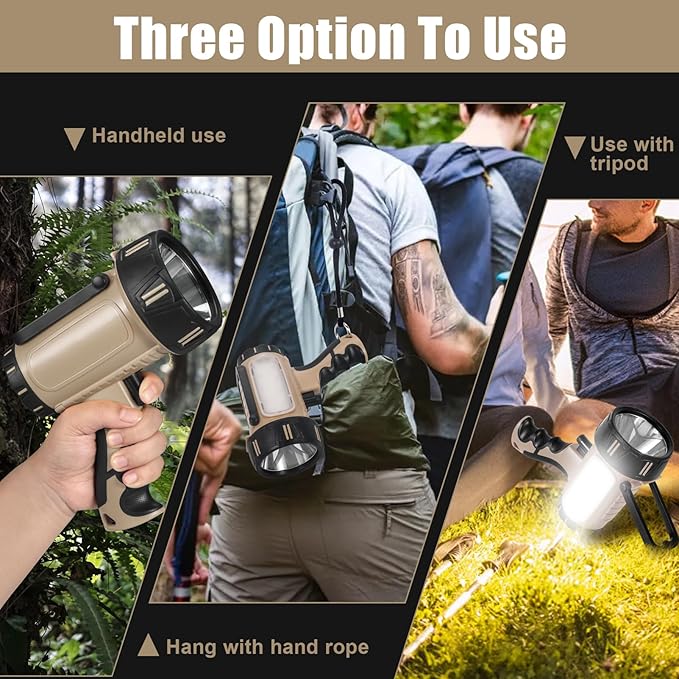 Three Option To Use

Handheld use

Use with tripod

Hang with hand rope