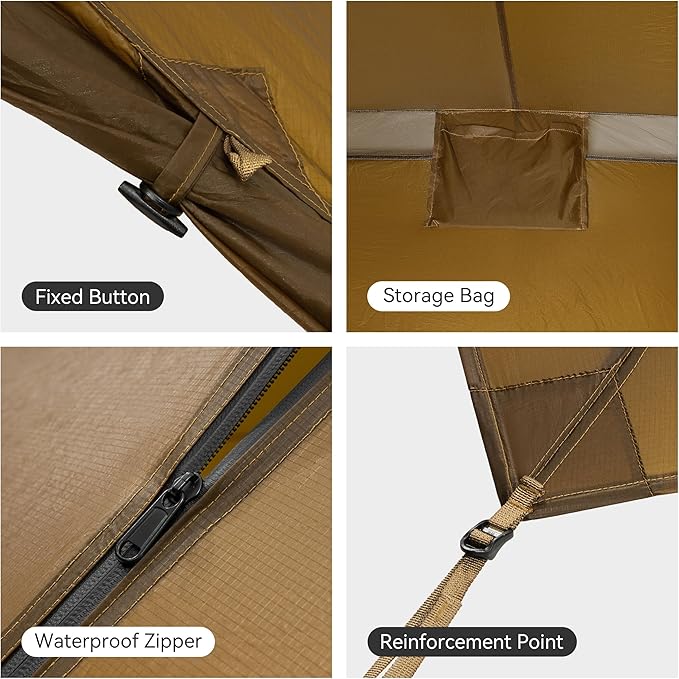 Fixed Button

Storage Bag

Waterproof Zipper

Reinforcement Point