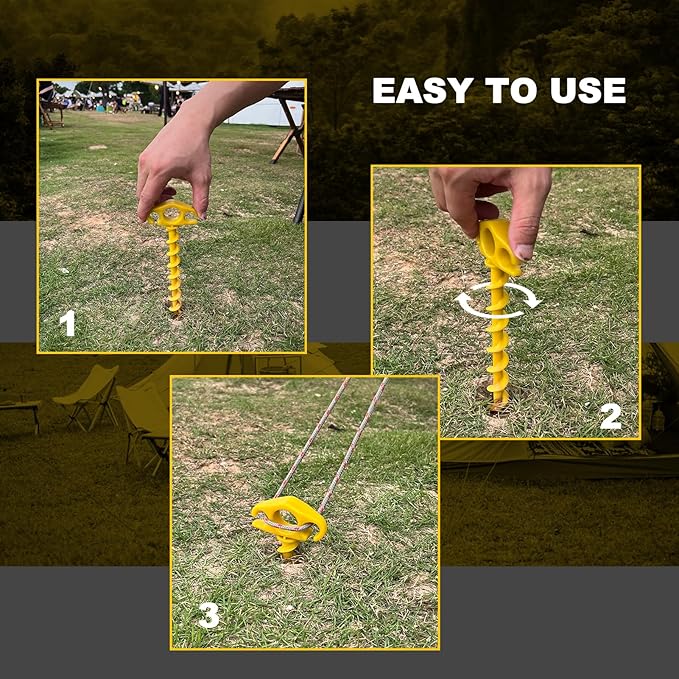 EASY TO USE

1

2

3