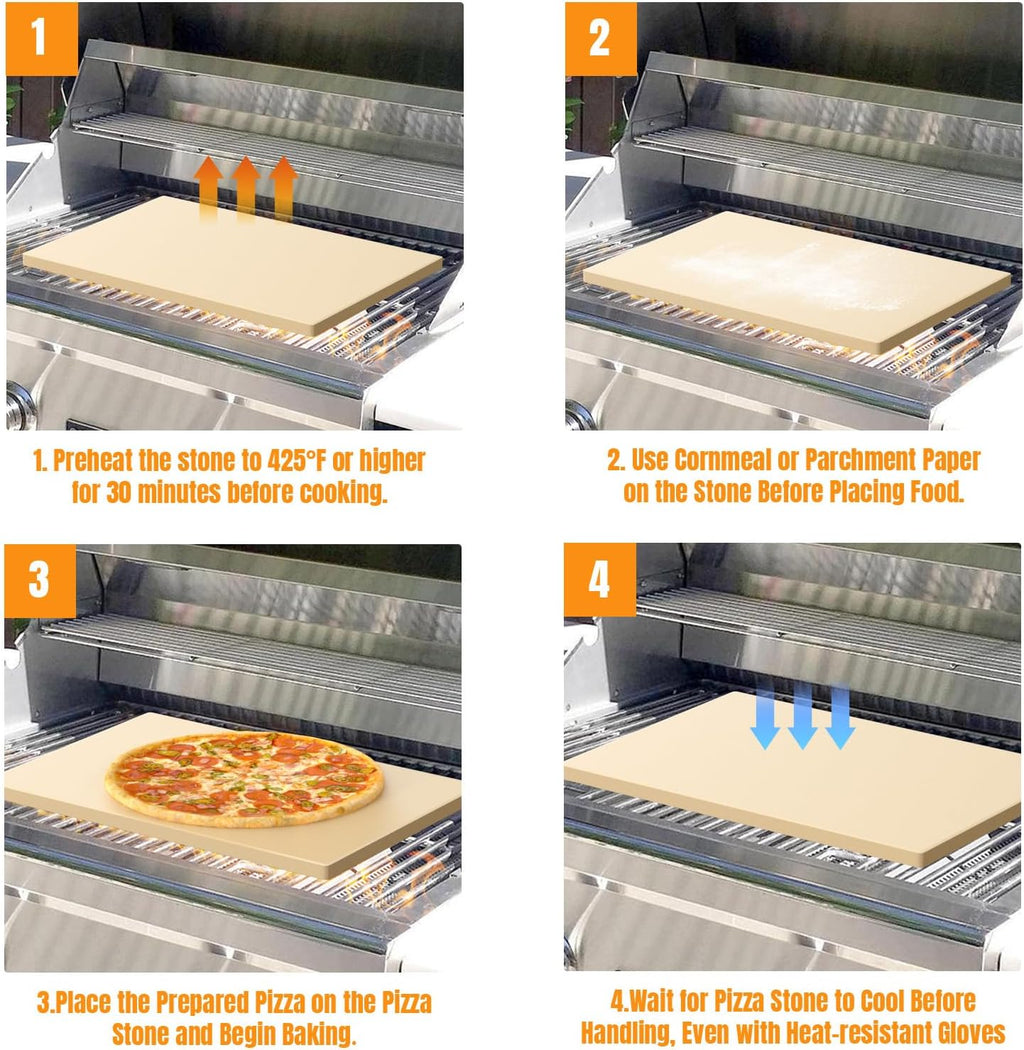 1

1. Preheat the stone to 425°F or higher for 30 minutes before cooking.

2

2. Use Cornmeal or Parchment Paper on the Stone Before Placing Food.

3

3.Place the Prepared Pizza on the Pizza Stone and Begin Baking.

4

4.Wait for Pizza Stone to Cool Before Handling, Even with Heat-resistant Gloves