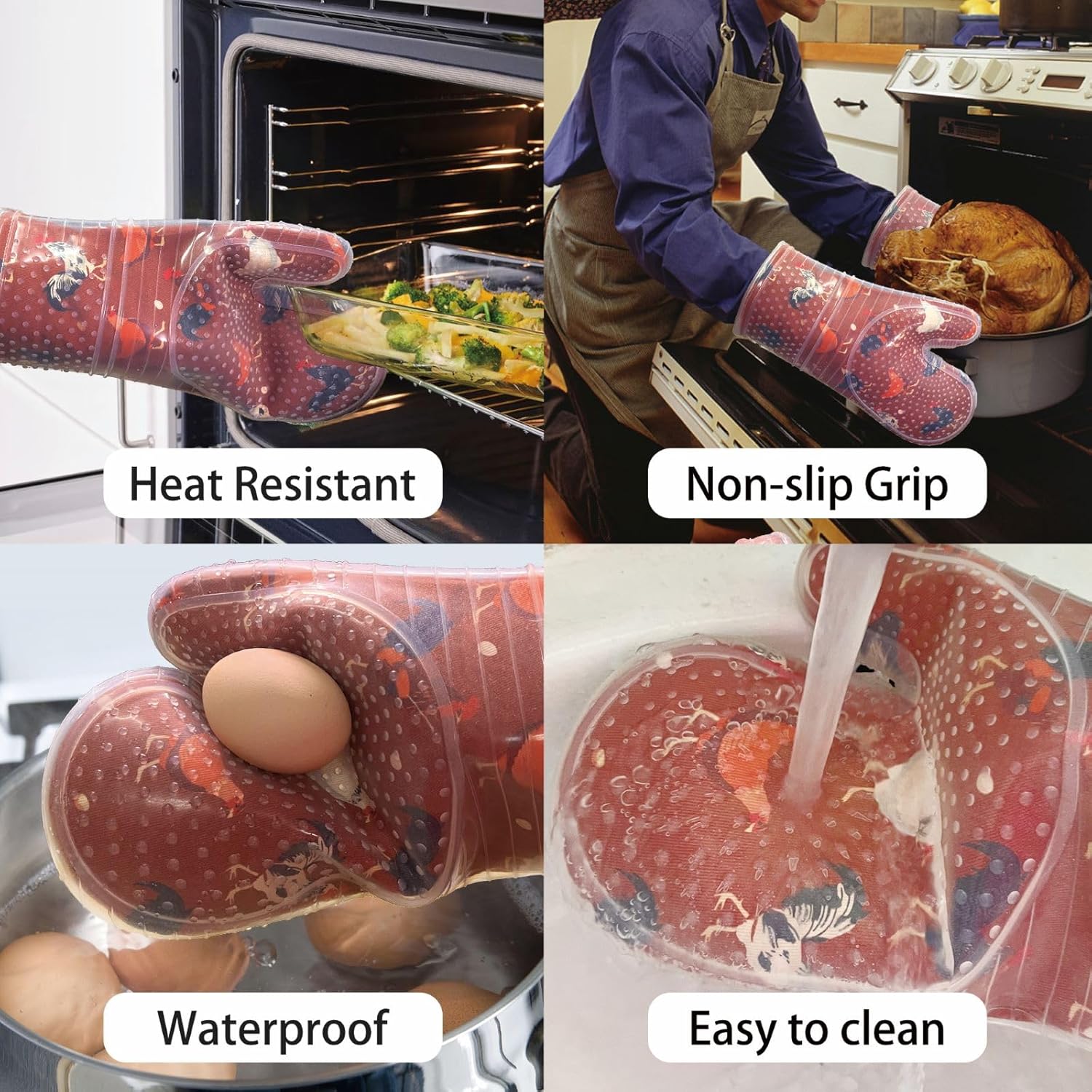 Heat Resistant

Non-slip Grip

Waterproof

Easy to clean