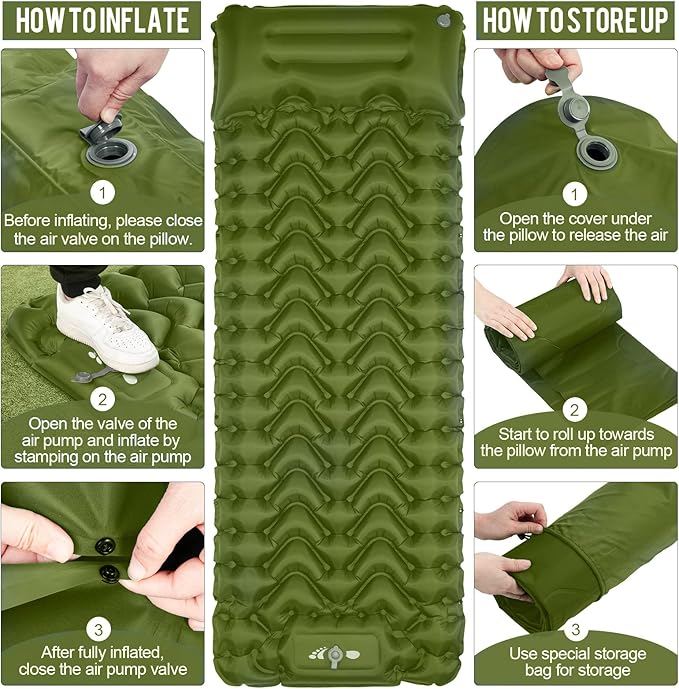 HOW TO INFLATE

1
Before inflating, please close the air valve on the pillow.

2
Open the valve of the air pump and inflate by stamping on the air pump

3
After fully inflated, close the air pump valve

HOW TO STORE UP

1
Open the cover under the pillow to release the air

2
Start to roll up towards the pillow from the air pump

3
Use special storage bag for storage