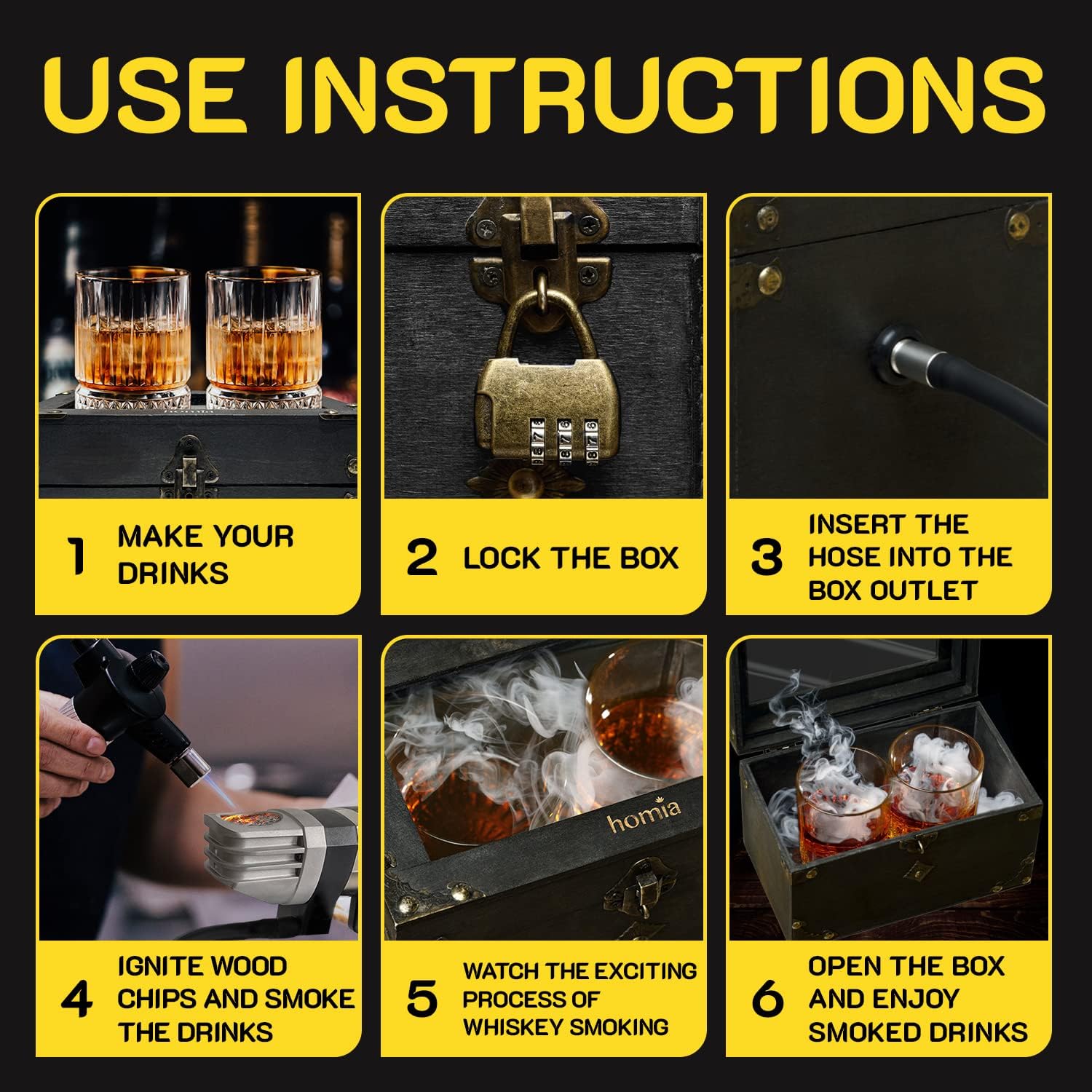 USE INSTRUCTIONS

1 MAKE YOUR DRINKS

2 LOCK THE BOX

3 INSERT THE HOSE INTO THE BOX OUTLET

4 IGNITE WOOD CHIPS AND SMOKE THE DRINKS

homia

5 WATCH THE EXCITING PROCESS OF WHISKEY SMOKING

6 OPEN THE BOX AND ENJOY SMOKED DRINKS