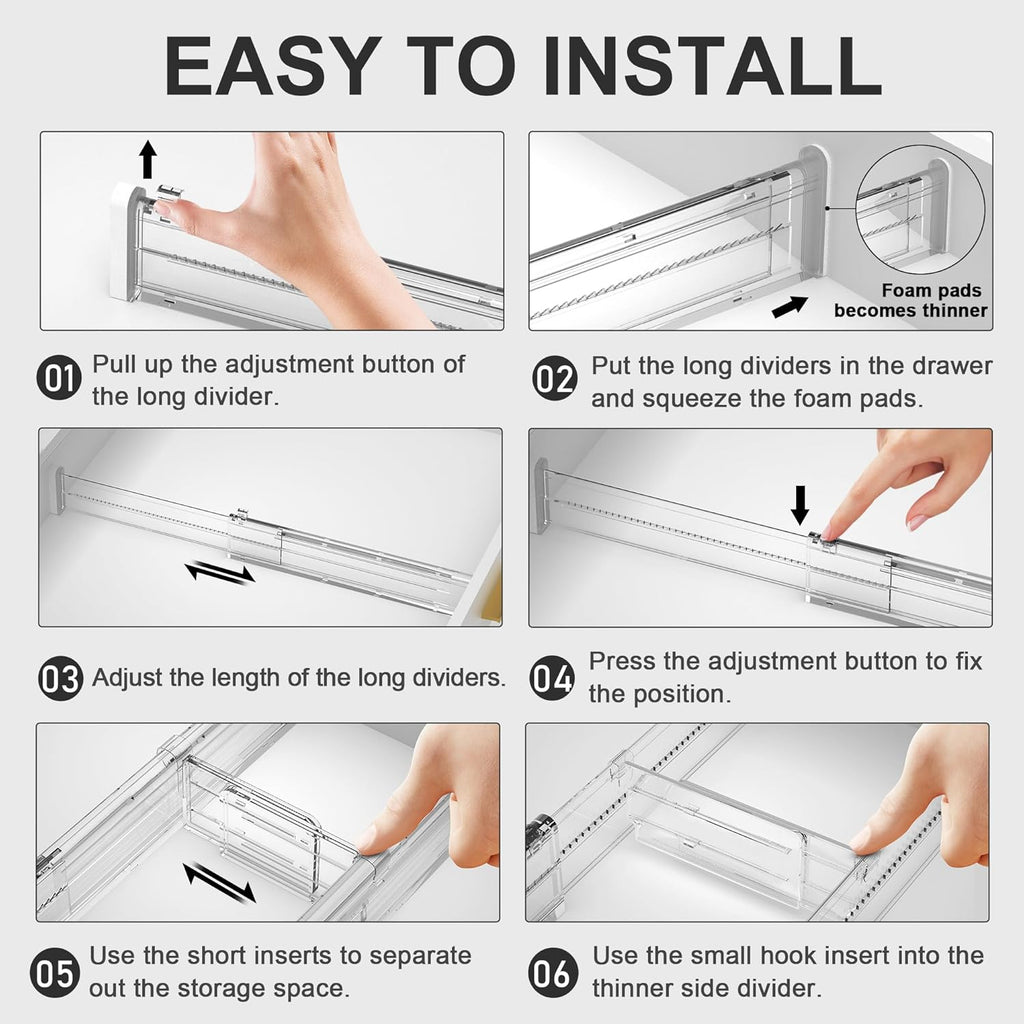 EASY TO INSTALL

Foam pads becomes thinner

01 Pull up the adjustment button of the long divider.

02 Put the long dividers in the drawer and squeeze the foam pads.

03 Adjust the length of the long dividers.

04 Press the adjustment button to fix the position.

05 Use the short inserts to separate out the storage space.

06 Use the small hook insert into the thinner side divider.