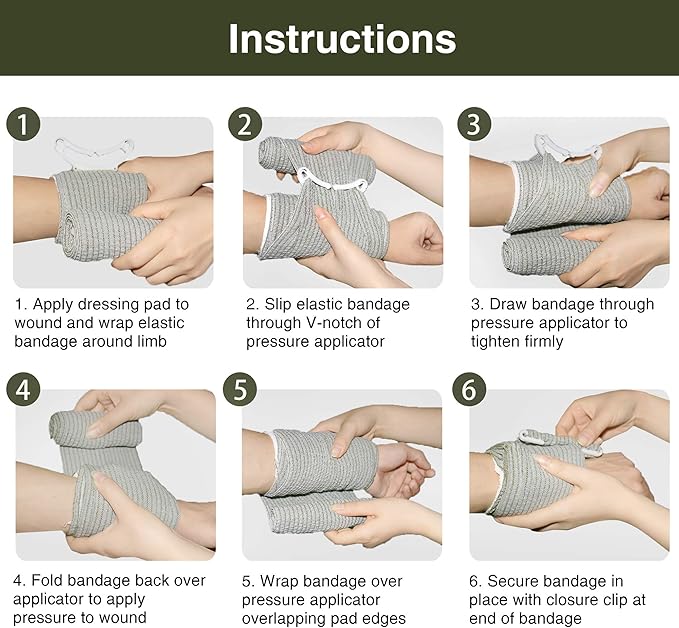 Instructions

1

1. Apply dressing pad to wound and wrap elastic bandage around limb

2

2. Slip elastic bandage through V-notch of pressure applicator

3

3. Draw bandage through pressure applicator to tighten firmly

4

4. Fold bandage back over applicator to apply pressure to wound

5

5. Wrap bandage over pressure applicator overlapping pad edges

6

6. Secure bandage in place with closure clip at end of bandage