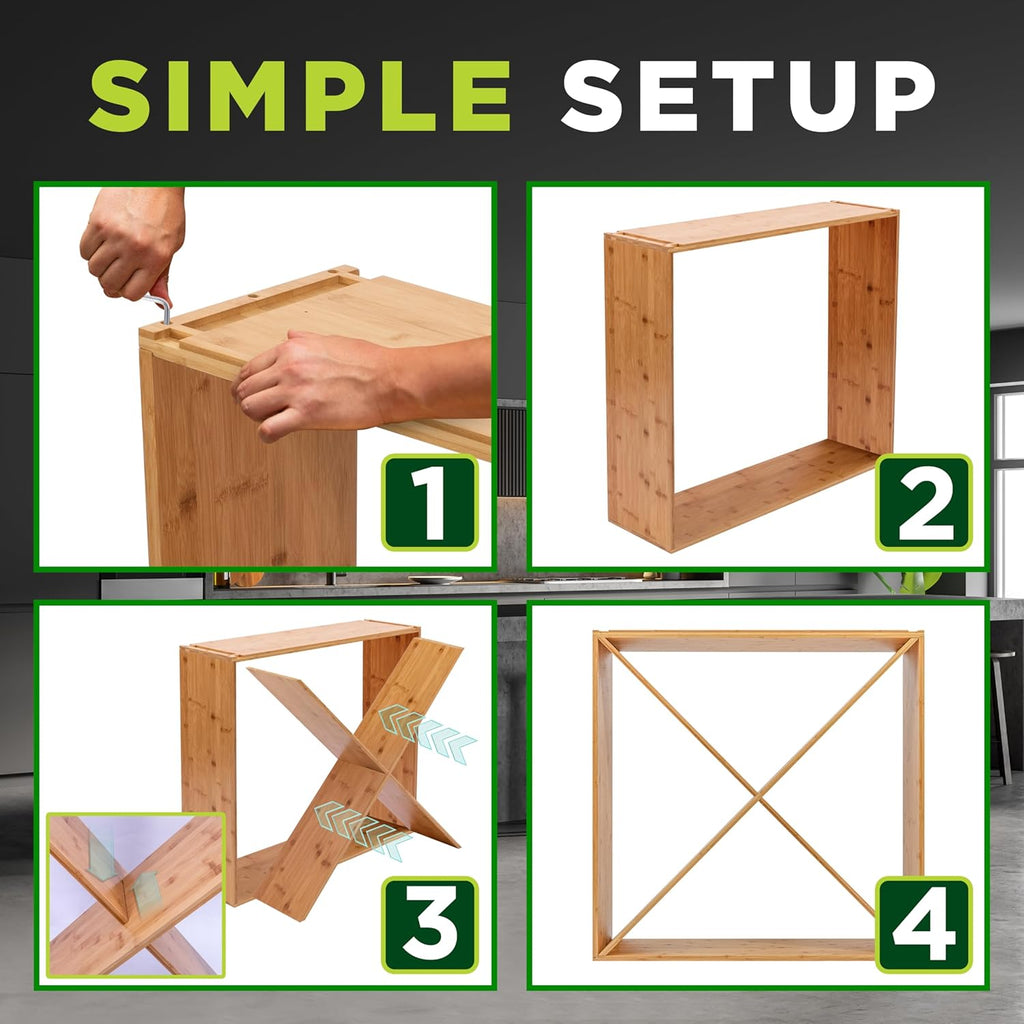 SIMPLE SETUP

1

2

3

4