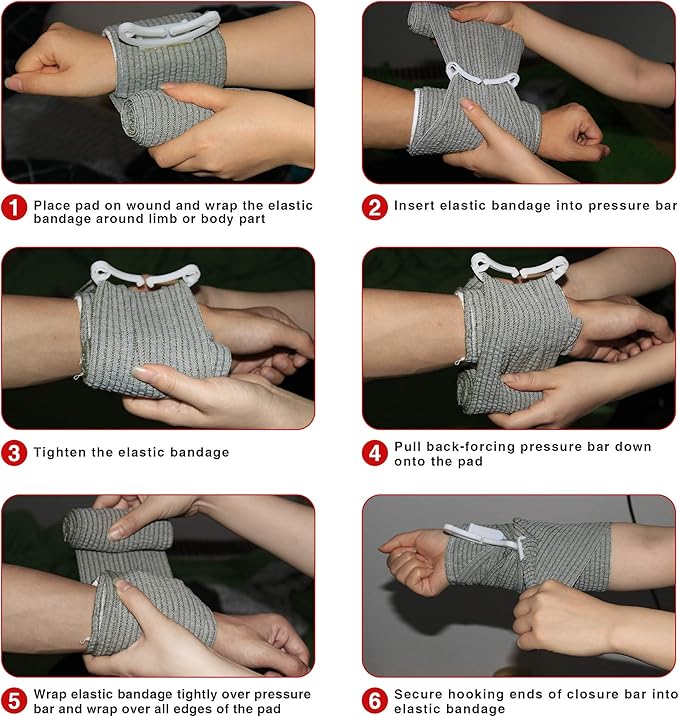 1 Place pad on wound and wrap the elastic bandage around limb or body part

2 Insert elastic bandage into pressure bar

3 Tighten the elastic bandage

4 Pull back-forcing pressure bar down onto the pad

5 Wrap elastic bandage tightly over pressure bar and wrap over all edges of the pad

6 Secure hooking ends of closure bar into elastic bandage