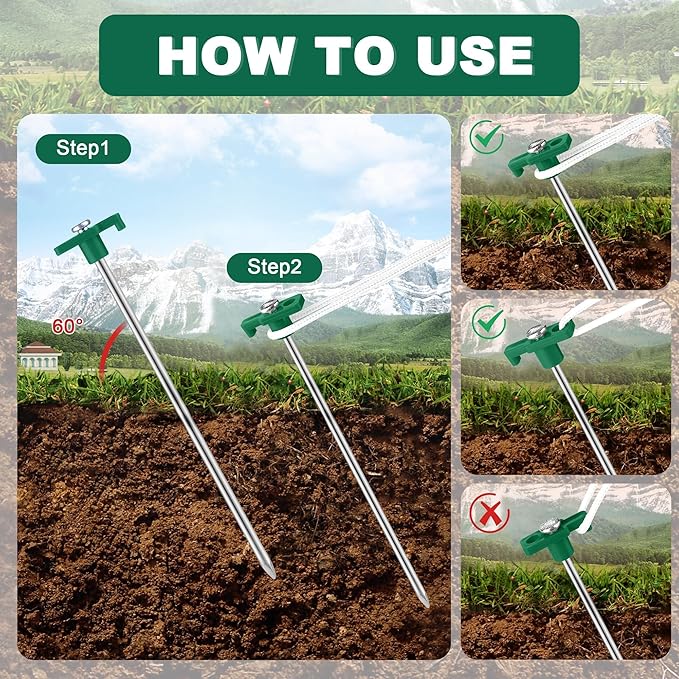 HOW TO USE

Step1

60°

Step2