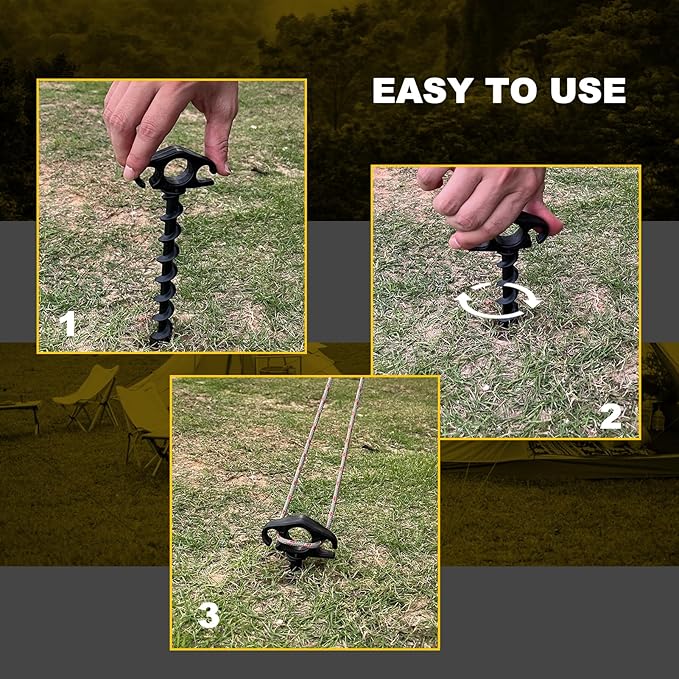 EASY TO USE

1

2

3