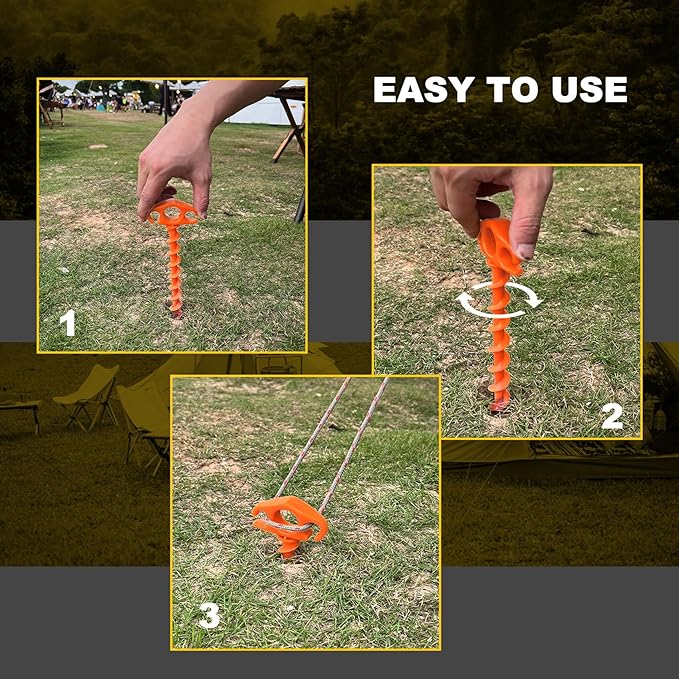 EASY TO USE

1

2

3