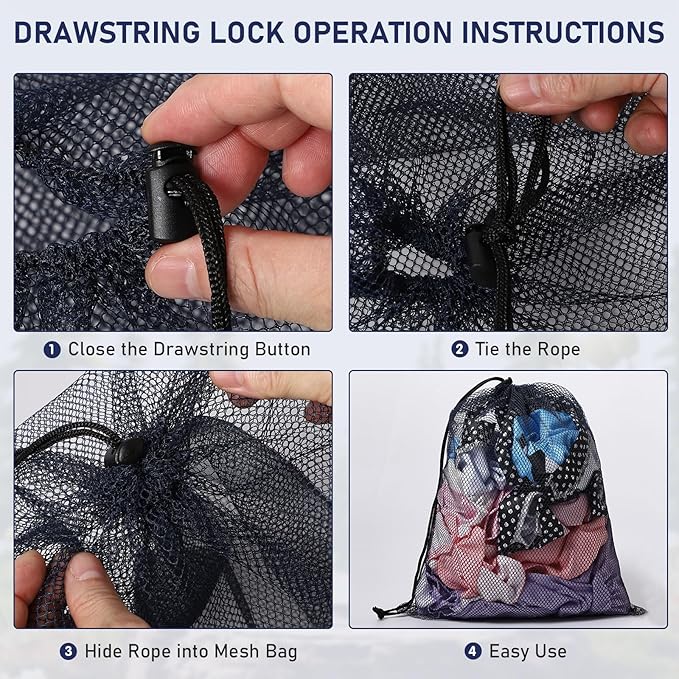 DRAWSTRING LOCK OPERATION INSTRUCTIONS

1 Close the Drawstring Button

2 Tie the Rope

3 Hide Rope into Mesh Bag

4 Easy Use