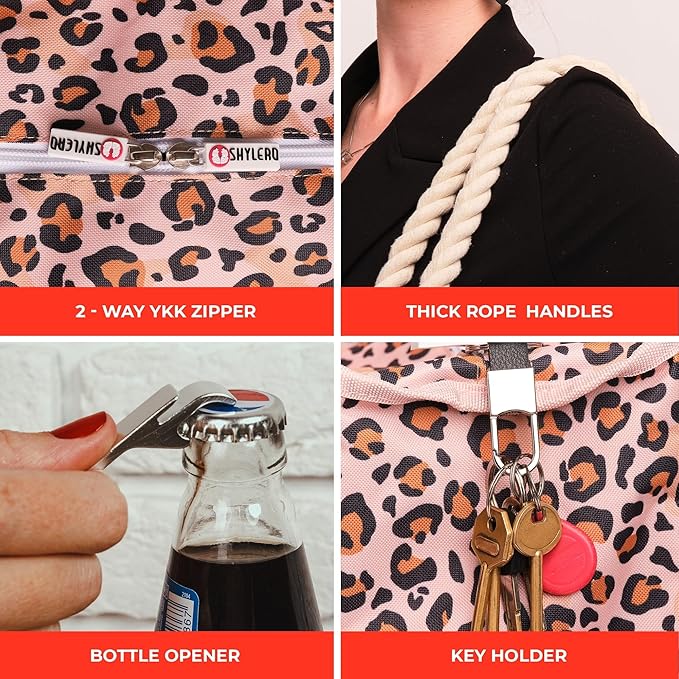 SHYLERO

SHYLERO

2 - WAY YKK ZIPPER

THICK ROPE HANDLES

BOTTLE OPENER

KEY HOLDER