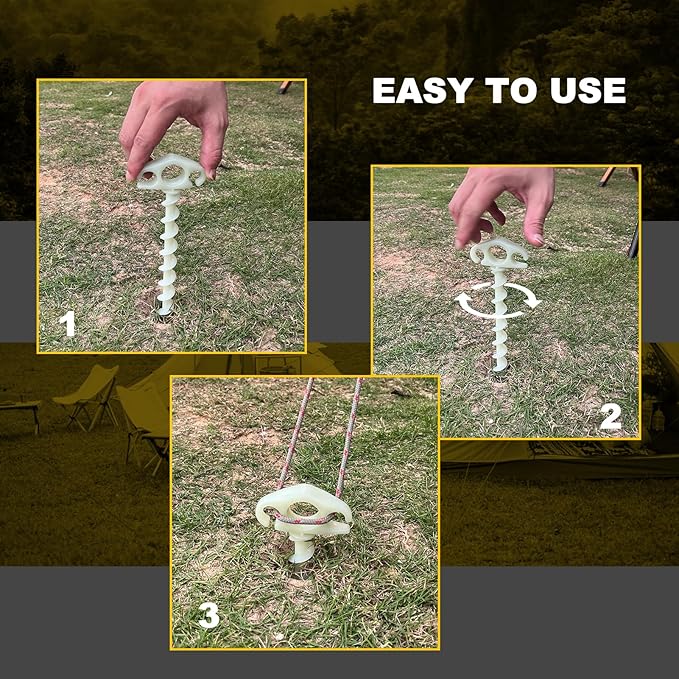 EASY TO USE

1

2

3